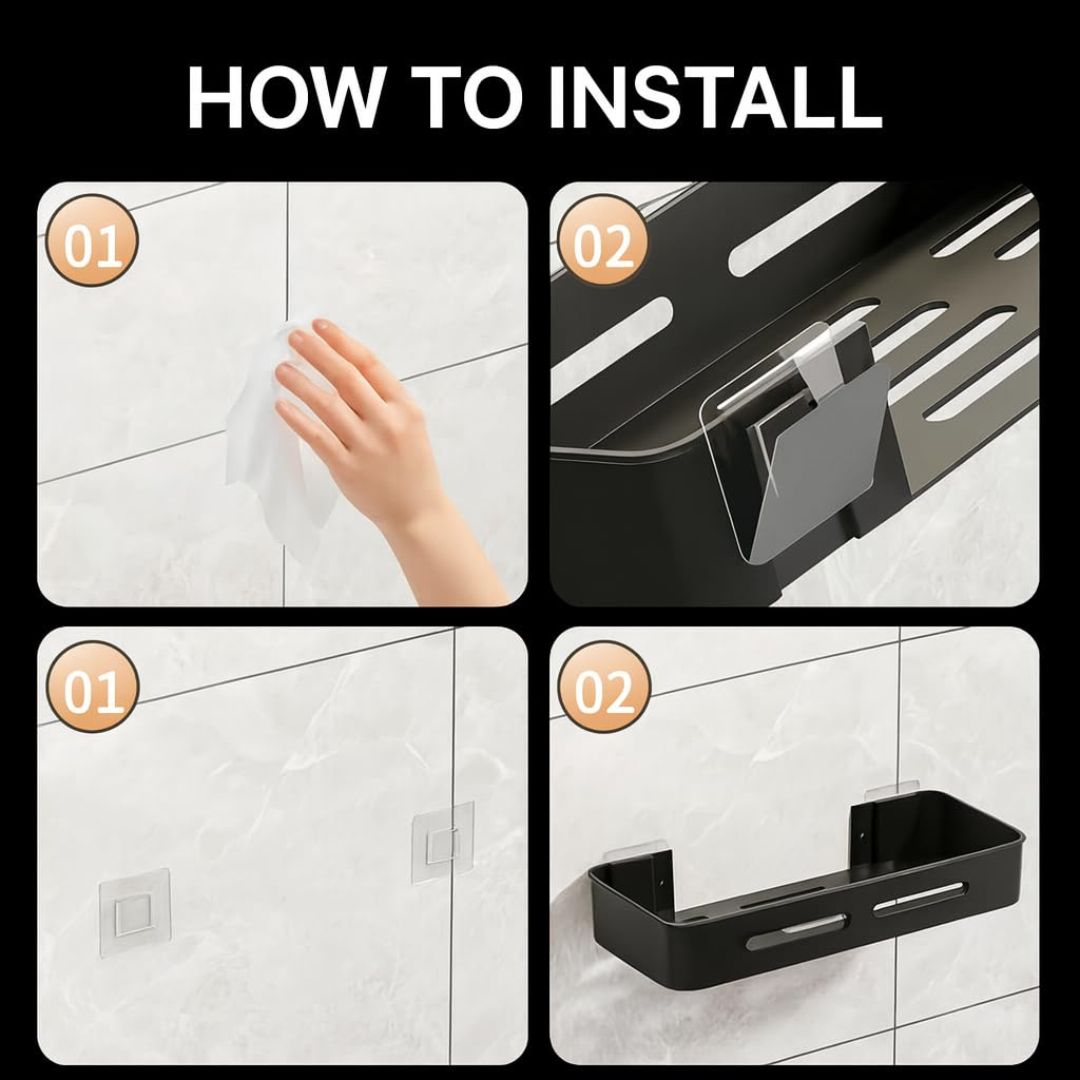 HOW TO INSTALL

01

02

01

02