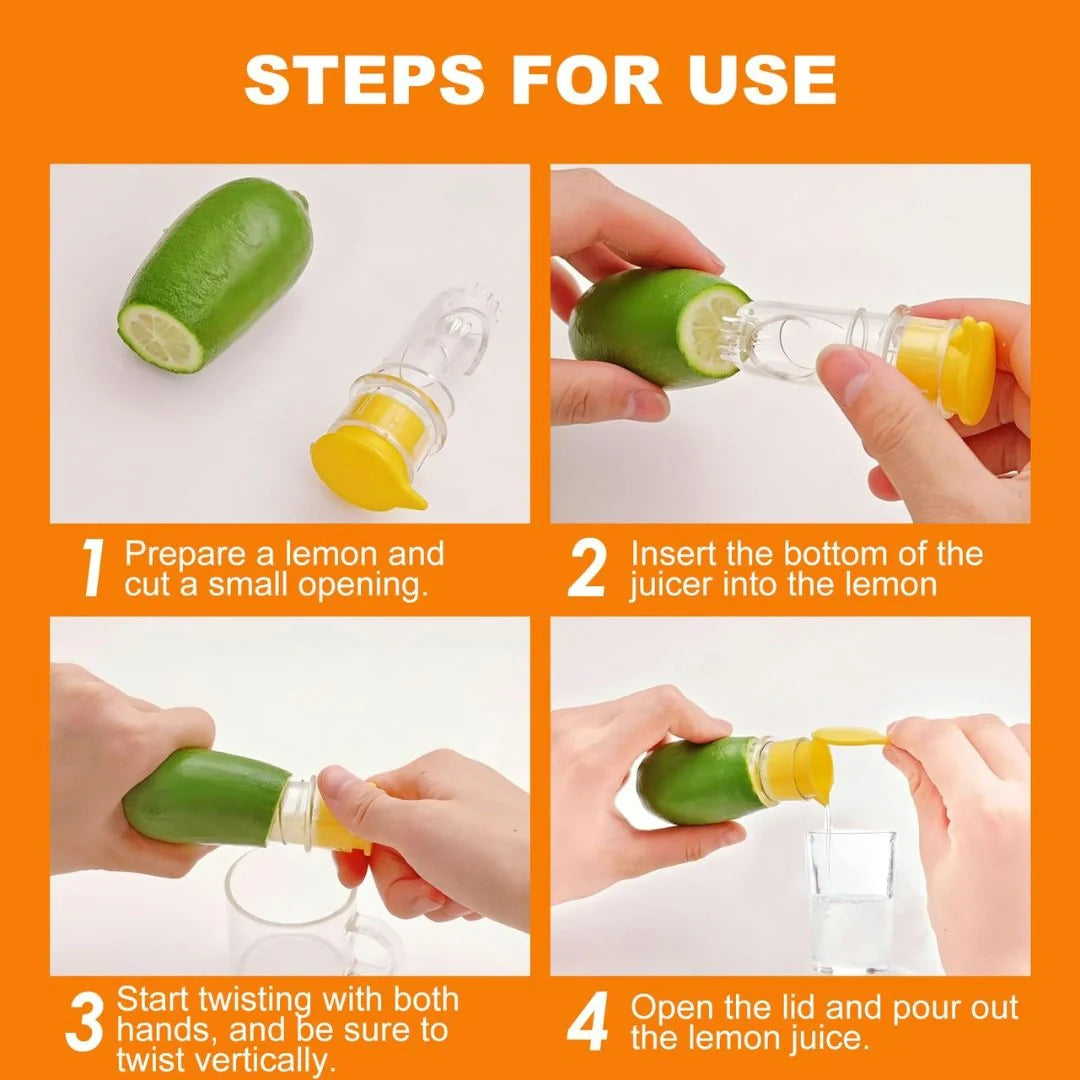 STEPS FOR USE

1 Prepare a lemon and cut a small opening.

2 Insert the bottom of the juicer into the lemon

3 Start twisting with both hands, and be sure to twist vertically.

4 Open the lid and pour out the lemon juice.